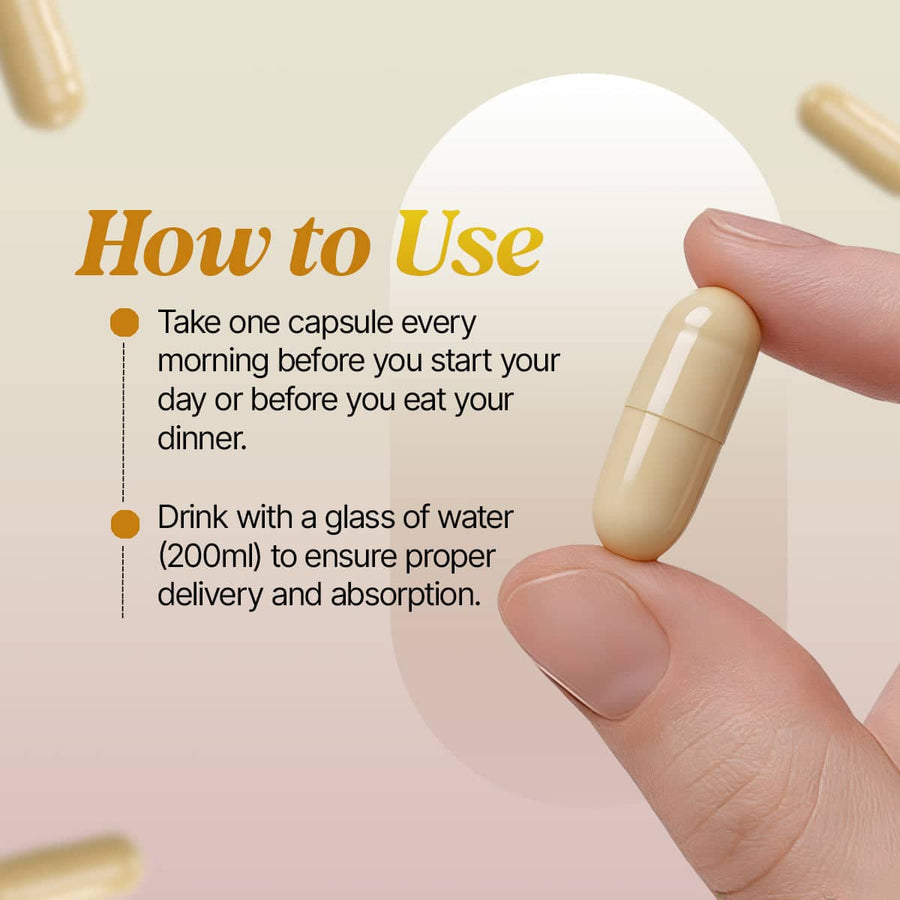 How to Use

Take one capsule every morning before you start your day or before you eat your dinner.

Drink with a glass of water (200ml) to ensure proper delivery and absorption.